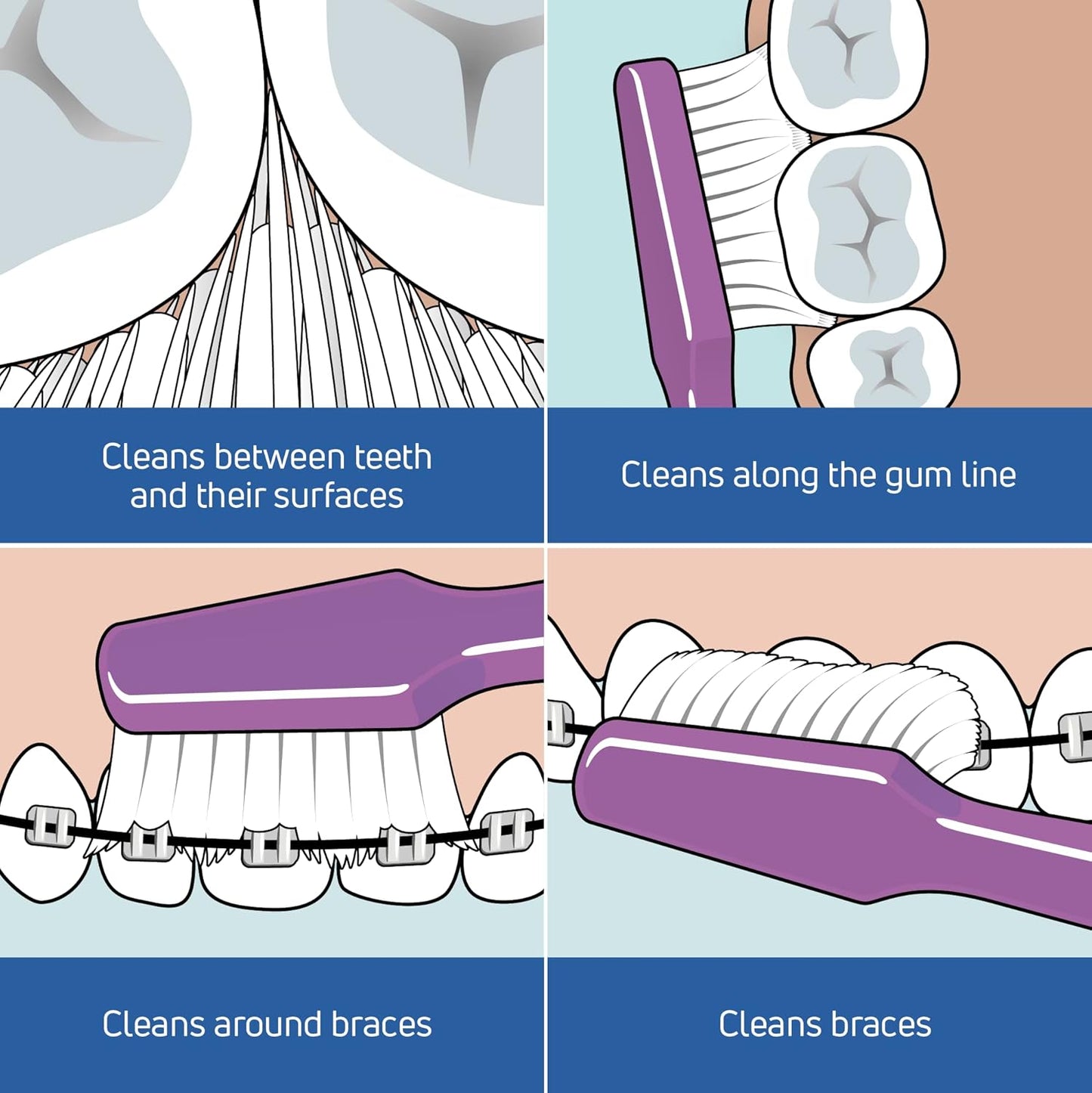 Cleans between teeth and their surfaces

Cleans along the gum line

Cleans around braces

Cleans braces